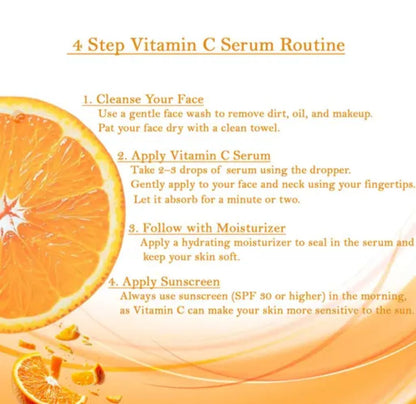 4 Step Vitamin C Serum Routine

1. Cleanse Your Face
Use a gentle face wash to remove dirt, oil, and makeup. Pat your face dry with a clean towel.

2. Apply Vitamin C Serum
Take 2–3 drops of serum using the dropper. Gently apply to your face and neck using your fingertips. Let it absorb for a minute or two.

3. Follow with Moisturizer
Apply a hydrating moisturizer to seal in the serum and keep your skin soft.

4. Apply Sunscreen
Always use sunscreen (SPF 30 or higher) in the morning, as Vitamin C can make your skin more sensitive to the sun.