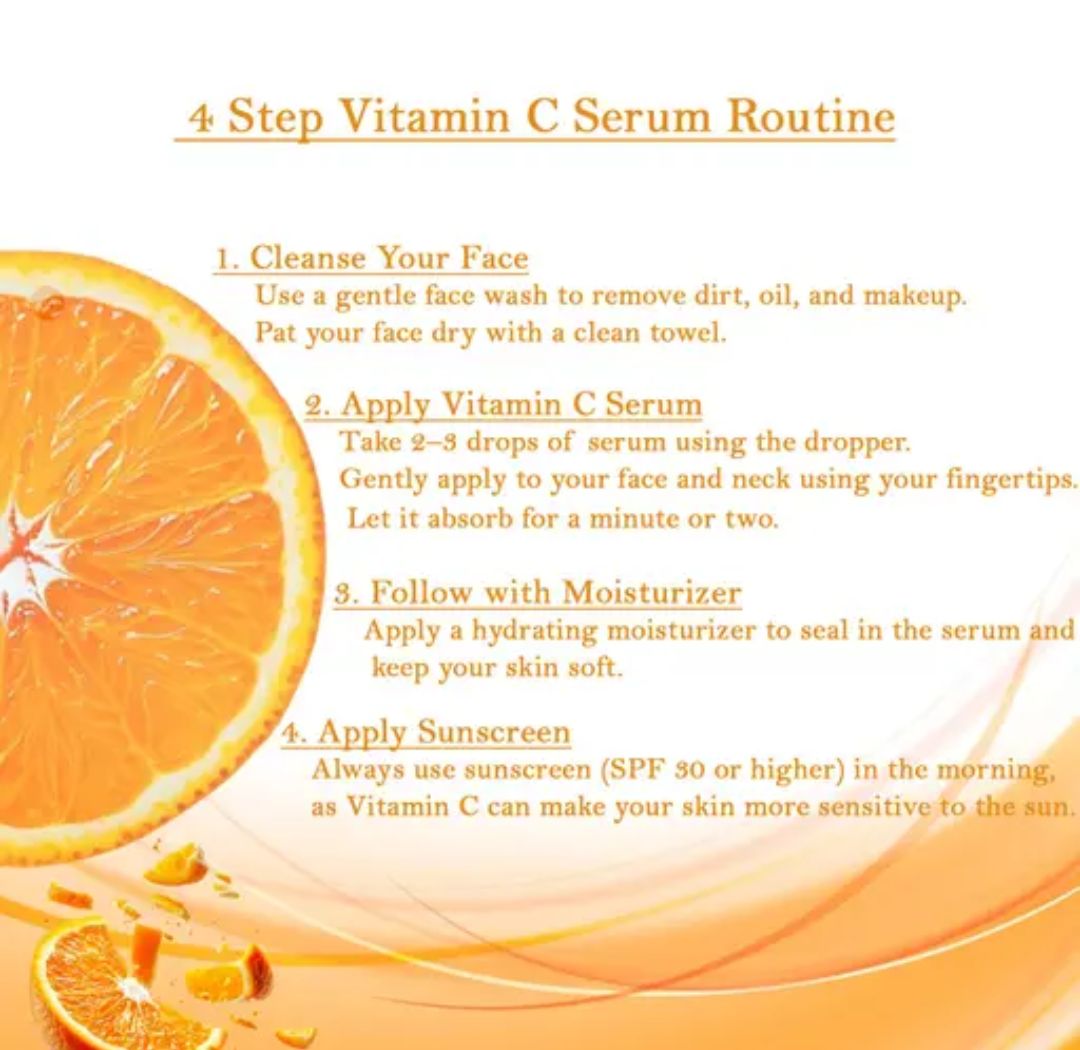 4 Step Vitamin C Serum Routine

1. Cleanse Your Face
Use a gentle face wash to remove dirt, oil, and makeup.
Pat your face dry with a clean towel.

2. Apply Vitamin C Serum
Take 2–3 drops of serum using the dropper.
Gently apply to your face and neck using your fingertips.
Let it absorb for a minute or two.

3. Follow with Moisturizer
Apply a hydrating moisturizer to seal in the serum and keep your skin soft.

4. Apply Sunscreen
Always use sunscreen (SPF 30 or higher) in the morning, as Vitamin C can make your skin more sensitive to the sun.